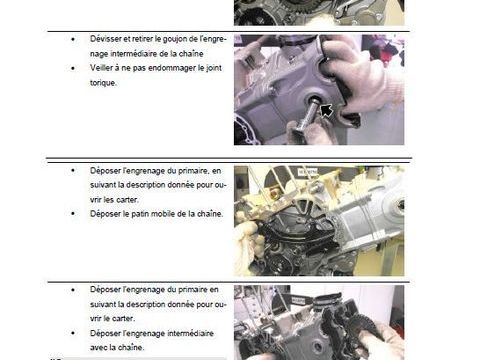 • Dévisser et retirer le goujon de l'engrenage intermédiaire de la chaîne
• Veiller à ne pas endommager le joint torique.

• Déposer l'engrenage du primaire, en suivant la description donnée pour ouvrir les carter.
• Déposer le patin mobile de la chaîne.

• Déposer l'engrenage du primaire en suivant la description donnée pour ouvrir le carter.
• Déposer l'engrenage intermédiaire avec la chaîne.