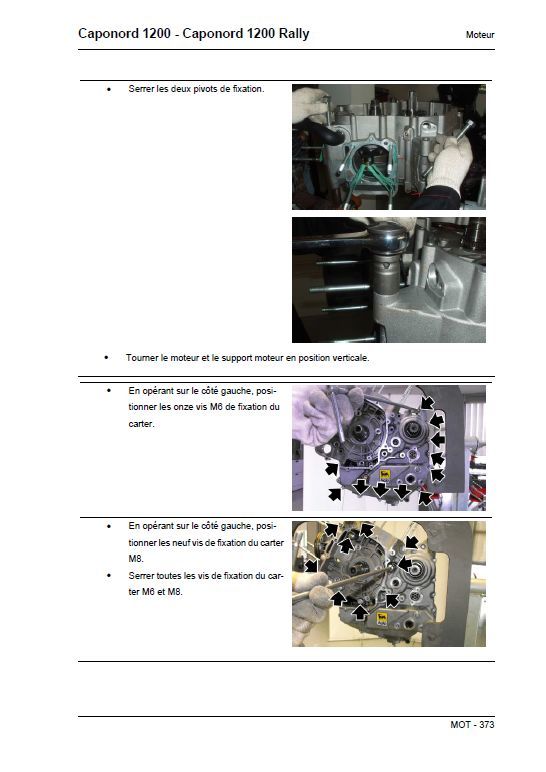 Caponord 1200 - Caponord 1200 Rally

Moteur

• Serrer les deux pivots de fixation.

• Tourner le moteur et le support moteur en position verticale.

• En opérant sur le côté gauche, positionner les onze vis M6 de fixation du carter.

• En opérant sur le côté gauche, positionner les neuf vis de fixation du carter M8.
• Serrer toutes les vis de fixation du carter M6 et M8.

MOT - 373