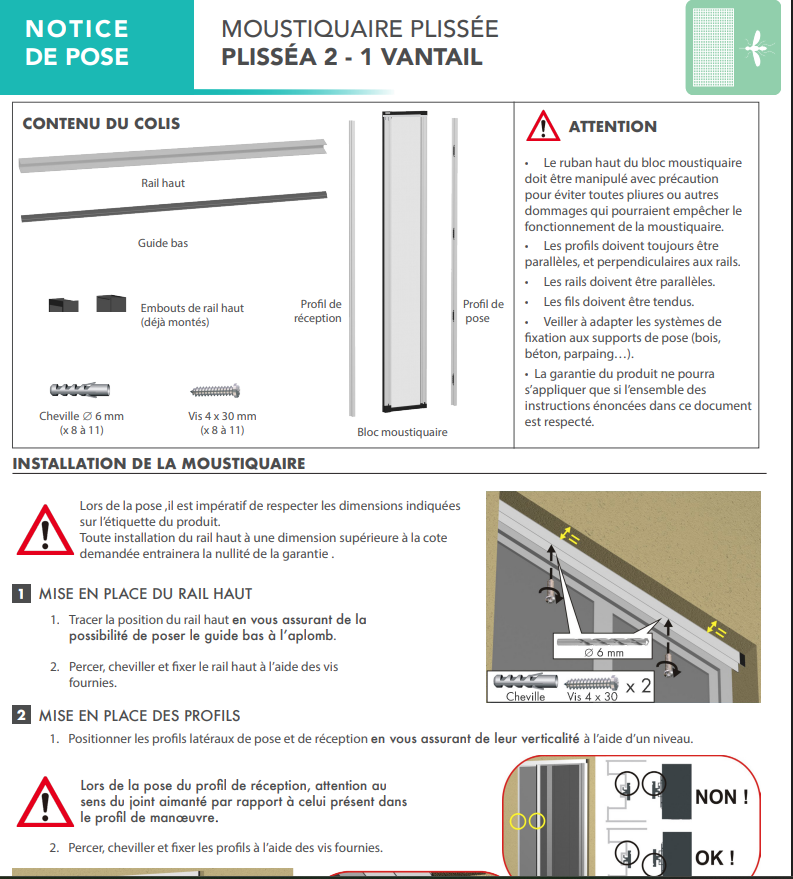 NOTICE DE POSE

MOUSTIQUAIRE PLISSÉE
PLISSÉA 2 - 1 VANTAIL

CONTENU DU COLIS

Rail haut

Guide bas

Embouts de rail haut (déjà montés)

Cheville ∅ 6 mm (x 8 à 11)

Vis 4 x 30 mm (x 8 à 11)

Profil de réception

Bloc moustiquaire

Profil de pose

ATTENTION

• Le ruban haut du bloc moustiquaire doit être manipulé avec précaution pour éviter toutes pliures ou autres dommages qui pourraient empêcher le fonctionnement de la moustiquaire.

• Les profils doivent toujours être parallèles, et perpendiculaires aux rails.

• Les rails doivent être parallèles.

• Les fils doivent être tendus.

• Veiller à adapter les systèmes de fixation aux supports de pose (bois, béton, parpaing…).

• La garantie du produit ne pourra s'appliquer que si l'ensemble des instructions énoncées dans ce document est respecté.

INSTALLATION DE LA MOUSTIQUAIRE

Lors de la pose ,il est impératif de respecter les dimensions indiquées sur l'étiquette du produit.
Toute installation du rail haut à une dimension supérieure à la cote demandée entrainera la nullité de la garantie .

1 MISE EN PLACE DU RAIL HAUT

1. Tracer la position du rail haut en vous assurant de la possibilité de poser le guide bas à l'aplomb.

2. Percer, cheviller et fixer le rail haut à l'aide des vis fournies.

∅ 6 mm

Cheville Vis 4 x 30 x 2

2 MISE EN PLACE DES PROFILS

1. Positionner les profils latéraux de pose et de réception en vous assurant de leur verticalité à l'aide d'un niveau.

Lors de la pose du profil de réception, attention au sens du joint aimanté par rapport à celui présent dans le profil de manœuvre.

2. Percer, cheviller et fixer les profils à l'aide des vis fournies.

NON !

OK !