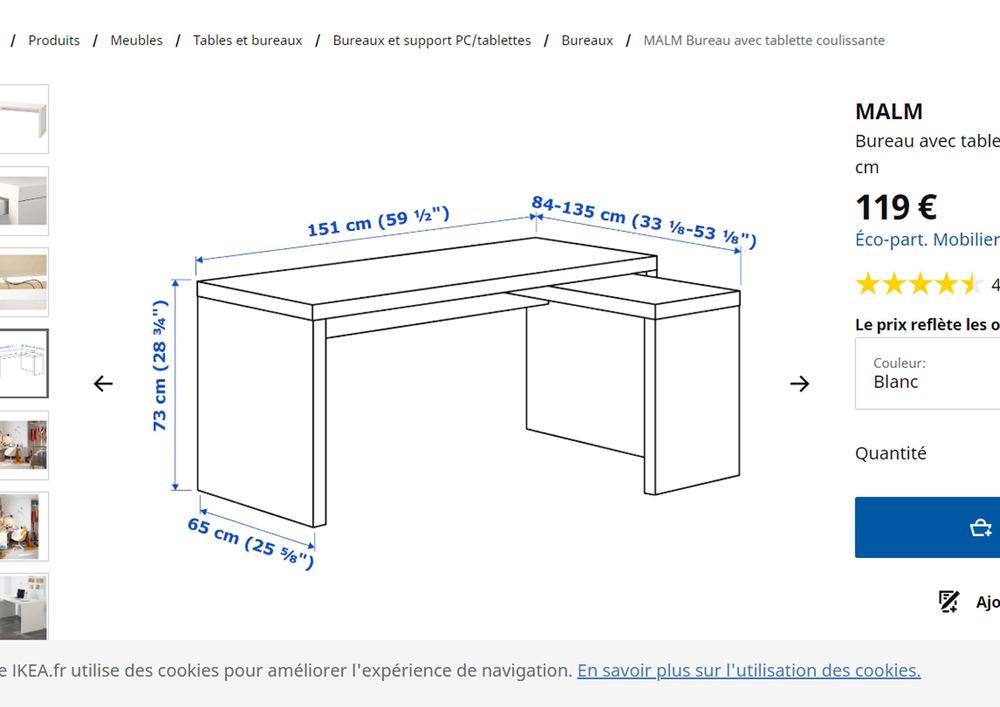 / Produits / Meubles / Tables et bureaux / Bureaux et support PC/tablettes / Bureaux / MALM Bureau avec tablette coulissante

151 cm (59 ½")
84-135 cm (33 ⅛-53 ⅛")
73 cm (28 ¾")
65 cm (25 ⅝")

MALM
Bureau avec table
cm
119 €
Éco-part. Mobilier
4
Le prix reflète les o
Couleur:
Blanc
Quantité
Ajo

e IKEA.fr utilise des cookies pour améliorer l'expérience de navigation. En savoir plus sur l'utilisation des cookies.